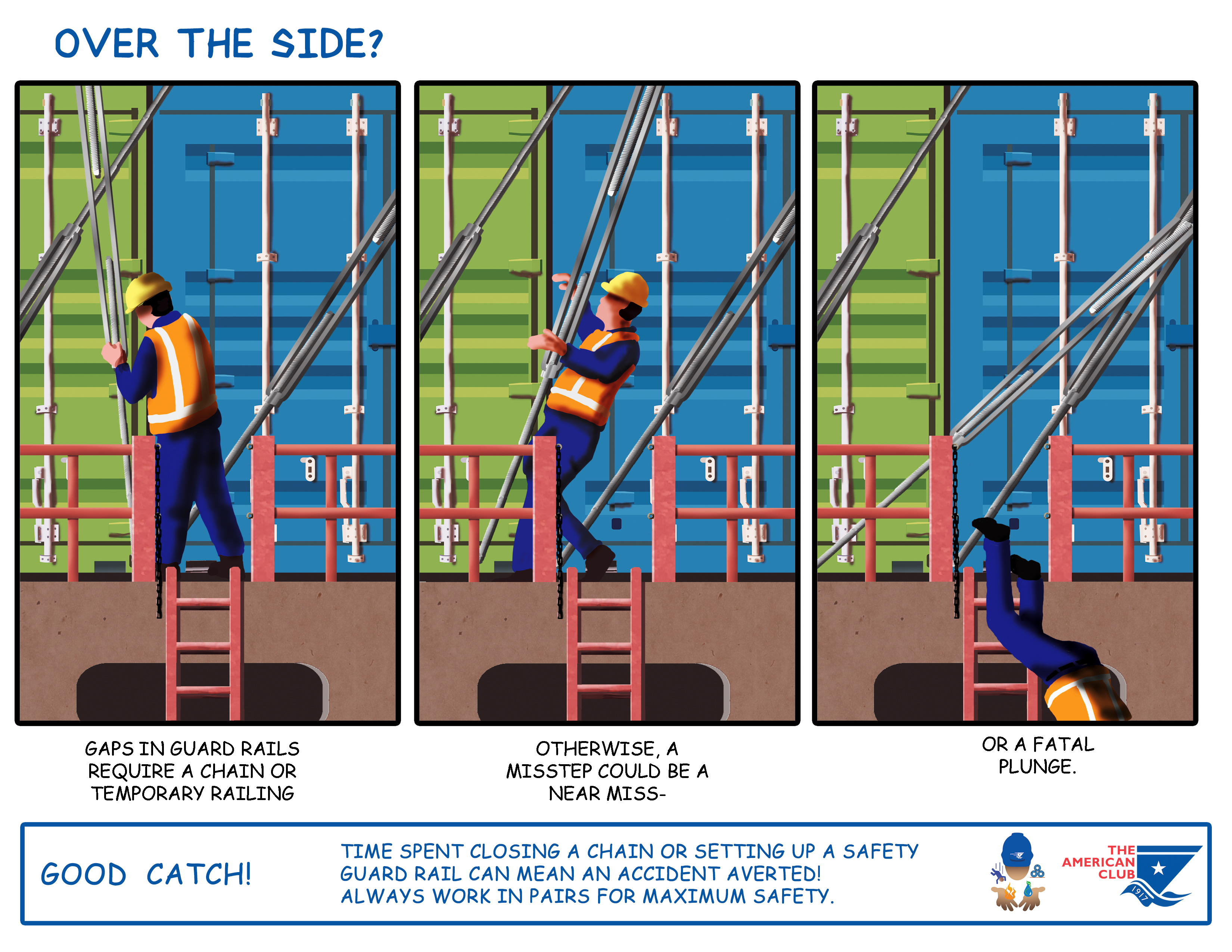 OVER THE SIDE?

GAPS IN GUARD RAILS REQUIRE A CHAIN OR TEMPORARY RAILING

OTHERWISE, A MISSTEP COULD BE A NEAR MISS-

OR A FATAL PLUNGE.

GOOD CATCH!

TIME SPENT CLOSING A CHAIN OR SETTING UP A SAFETY GUARD RAIL CAN MEAN AN ACCIDENT AVERTED!
ALWAYS WORK IN PAIRS FOR MAXIMUM SAFETY.

THE AMERICAN CLUB
1917